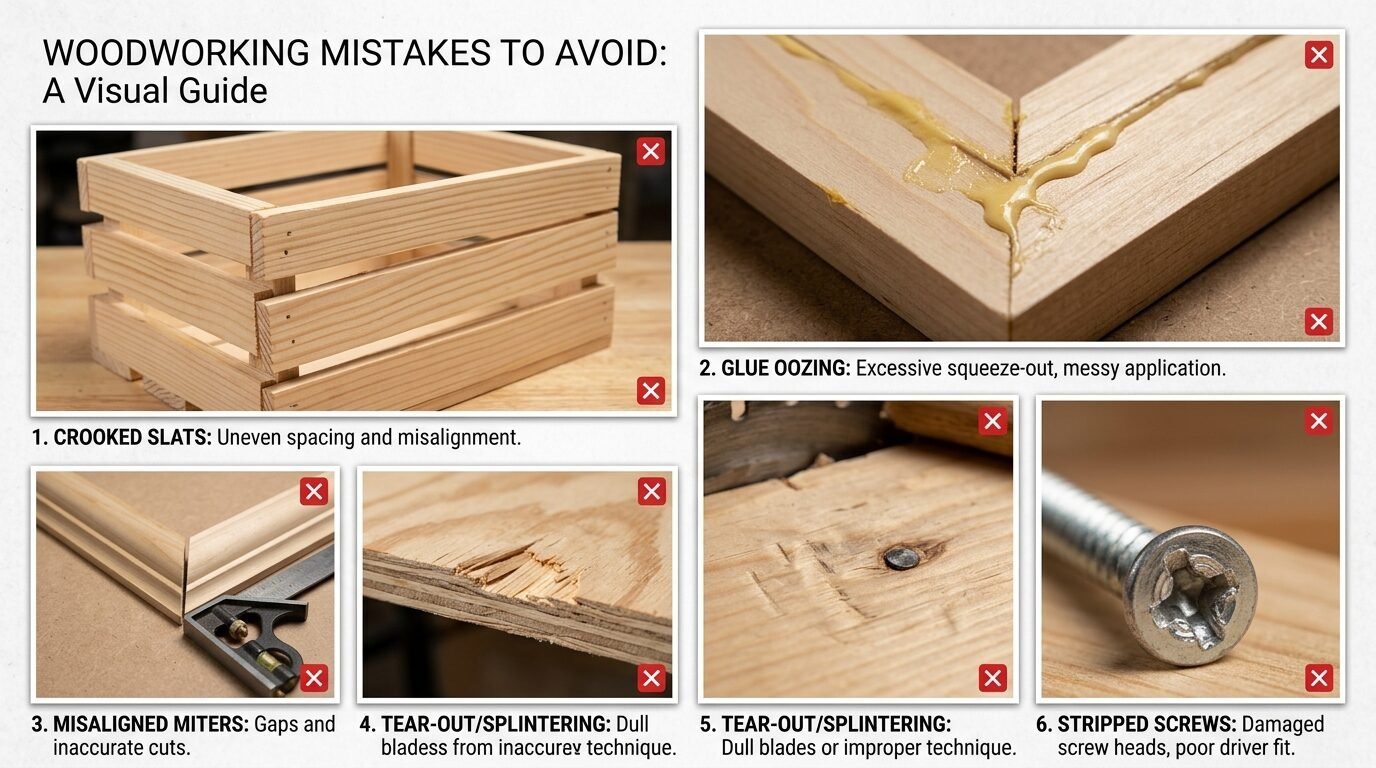 WOODWORKING MISTAKES TO AVOID:
A Visual Guide

1. CROOKED SLATS: Uneven spacing and misalignment.

2. GLUE OOZING: Excessive squeeze-out, messy application.

3. MISALIGNED MITERS: Gaps and inaccurate cuts.

4. TEAR-OUT/SPLINTERING: Dull bladess from inaccurev technique.

5. TEAR-OUT/SPLINTERING: Dull blades or improper technique.

6. STRIPPED SCREWS: Damaged screw heads, poor driver fit.